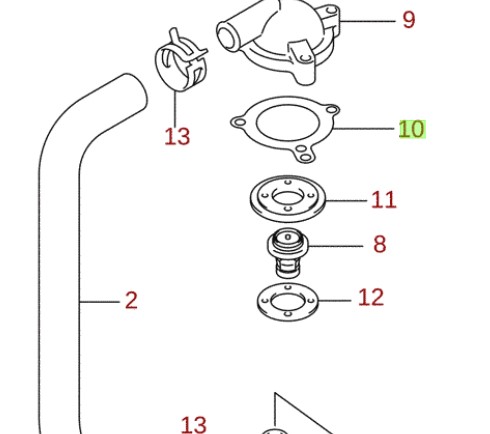 9
13
10
11
8
2
12
13